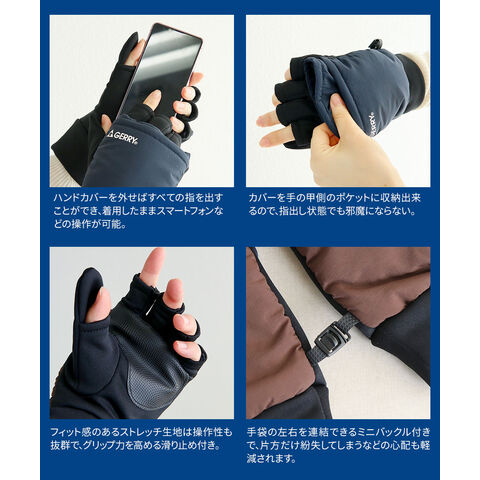 GERRY

ハンドカバーを外せばすべての指を出すことができ、着用したままスマートフォンなどの操作が可能。

GERRY

カバーを手の甲側のポケットに収納出来るので、指出し状態でも邪魔にならない。

フィット感のあるストレッチ生地は操作性も抜群で、グリップ力を高める滑り止め付き。

手袋の左右を連結できるミニバックル付きで、片方だけ紛失してしまうなどの心配も軽減されます。