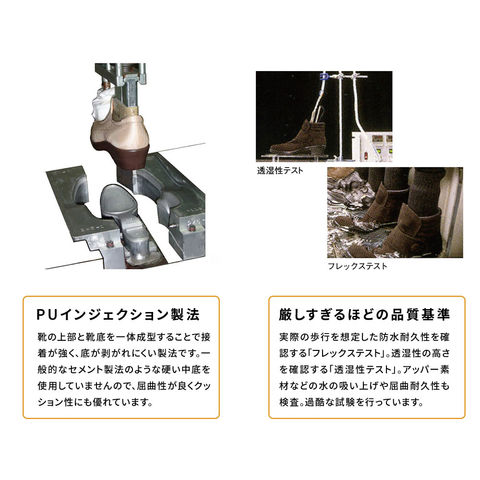 透湿性テスト

フレックステスト

PUインジェクション製法

靴の上部と靴底を一体成型することで接着が強く、底が剥がれにくい製法です。一般的なセメント製法のような硬い中底を使用していませんので、屈曲性が良くクッション性にも優れています。

厳しすぎるほどの品質基準

実際の歩行を想定した防水耐久性を確認する「フレックステスト」。透湿性の高さを確認する「透湿性テスト」。アッパー素材などの水の吸い上げや屈曲耐久性も検査。過酷な試験を行っています。