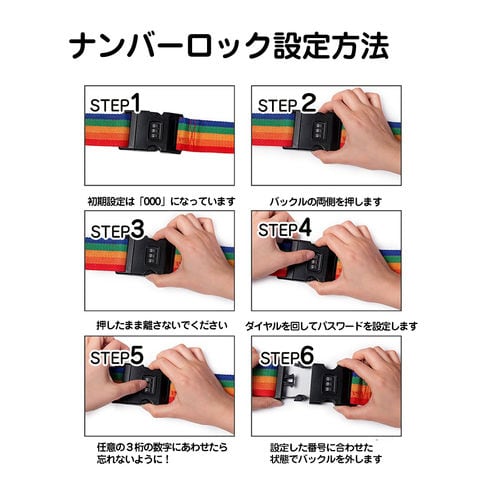 ナンバーロック設定方法

STEP1

初期設定は「000」になっています

STEP2

バックルの両側を押します

STEP3

押したまま離さないでください

STEP4

ダイヤルを回してパスワードを設定します

STEP5

任意の３桁の数字にあわせたら忘れないように！

STEP6

設定した番号に合わせた状態でバックルを外します