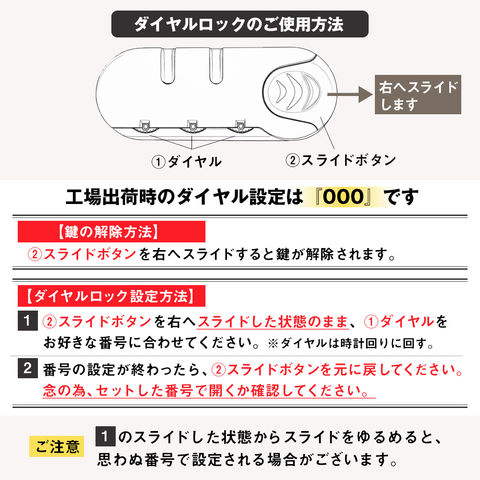 ダイヤルロックのご使用方法

右へスライドします

①ダイヤル

②スライドボタン

工場出荷時のダイヤル設定は『000』です

【鍵の解除方法】

②スライドボタンを右へスライドすると鍵が解除されます。

【ダイヤルロック設定方法】

1 ②スライドボタンを右へスライドした状態のまま、①ダイヤルをお好きな番号に合わせてください。※ダイヤルは時計回りに回す。

2 番号の設定が終わったら、②スライドボタンを元に戻してください。念の為、セットした番号で開くか確認してください。

ご注意

1 のスライドした状態からスライドをゆるめると、思わぬ番号で設定される場合がございます。