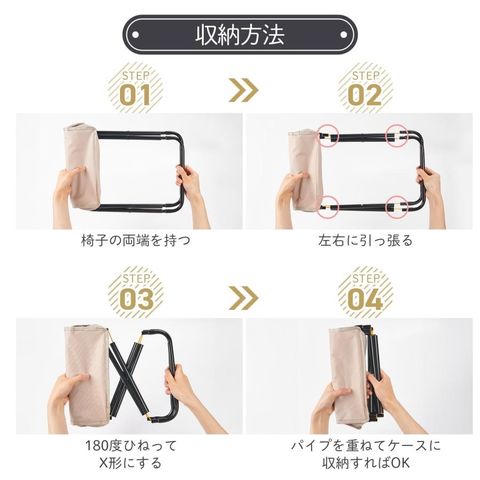 収納方法

STEP 01

椅子の両端を持つ

STEP 02

左右に引っ張る

STEP 03

180度ひねって X形にする

STEP 04

パイプを重ねてケースに 収納すればOK