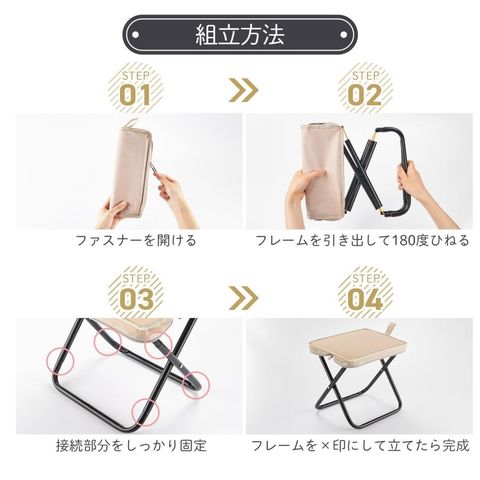 組立方法

STEP 01

STEP 02

ファスナーを開ける

フレームを引き出して180度ひねる

STEP 03

STEP 04

接続部分をしっかり固定

フレームを×印にして立てたら完成