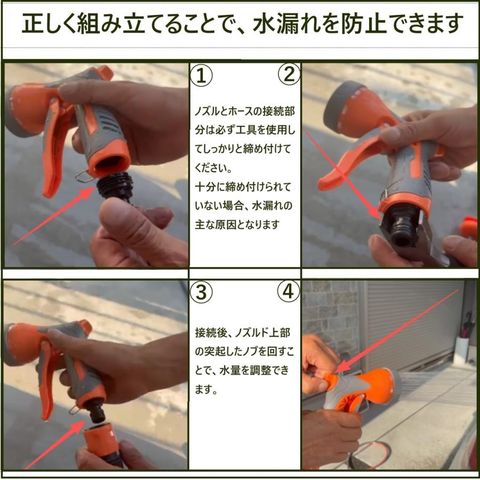 正しく組み立てることで、水漏れを防止できます

①

②

ノズルとホースの接続部分は必ず工具を使用してしっかりと締め付けてください。
十分に締め付けられていない場合、水漏れの主な原因となります

③

④

接続後、ノズルド上部の突起したノブを回すことで、水量を調整できます。