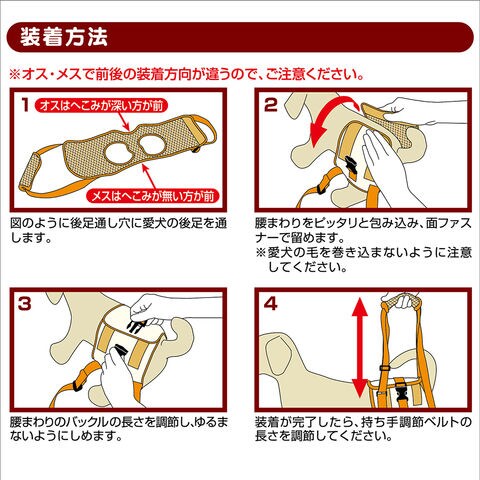 装着方法

※オス・メスで前後の装着方向が違うので、ご注意ください。

1
オスはへこみが深い方が前
メスはへこみが無い方が前

図のように後足通し穴に愛犬の後足を通します。

2

腰まわりをピッタリと包み込み、面ファスナーで留めます。
※愛犬の毛を巻き込まないように注意してください。

3

腰まわりのバックルの長さを調節し、ゆるまないようにしめます。

4

装着が完了したら、持ち手調節ベルトの長さを調節してください。