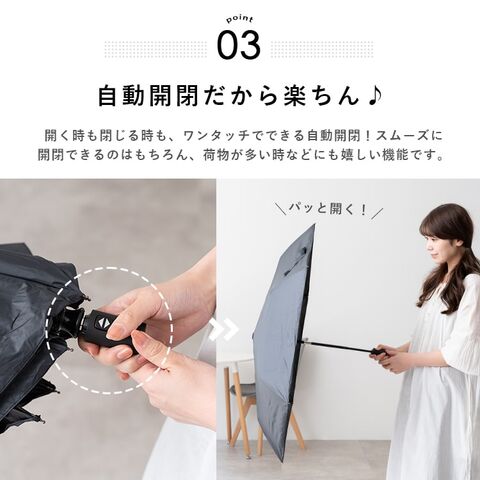 point
03

自動開閉だから楽ちん♪

開く時も閉じる時も、ワンタッチでできる自動開閉！スムーズに開閉できるのはもちろん、荷物が多い時などにも嬉しい機能です。

＼パッと開く！／