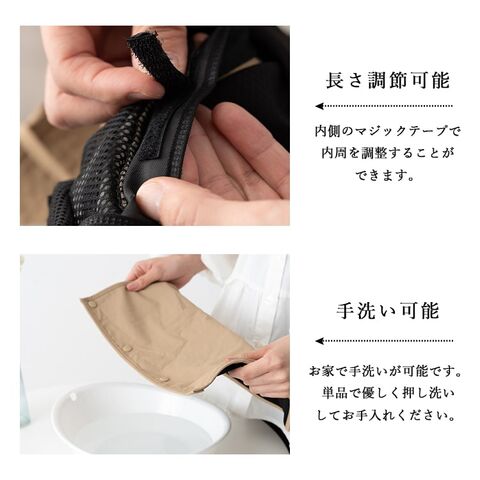 長さ調節可能

内側のマジックテープで内周を調整することができます。

手洗い可能

お家で手洗いが可能です。単品で優しく押し洗いしてお手入れください。