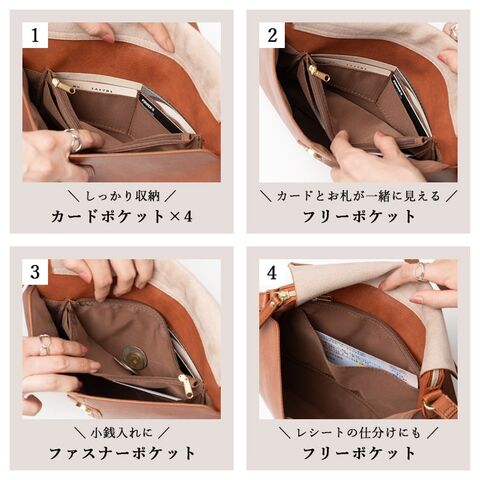 1

＼ しっかり収納 ／

カードポケット×4

2

＼ カードとお札が一緒に見える ／

フリーポケット

3

＼ 小銭入れに ／

ファスナーポケット

4

＼ レシートの仕分けにも ／

フリーポケット