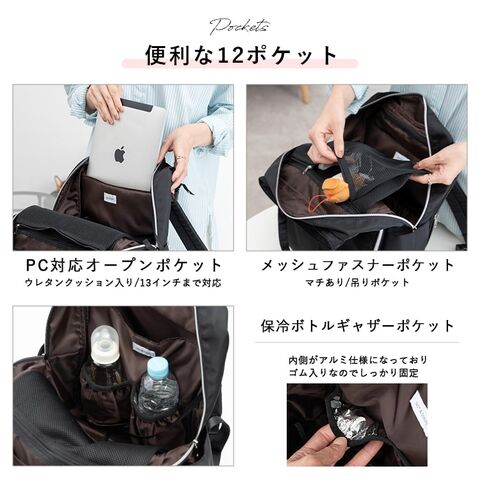 Pockets

便利な12ポケット

PC対応オープンポケット
ウレタンクッション入り/13インチまで対応

メッシュファスナーポケット
マチあり/吊りポケット

保冷ボトルギャザーポケット

内側がアルミ仕様になっており
ゴム入りなのでしっかり固定