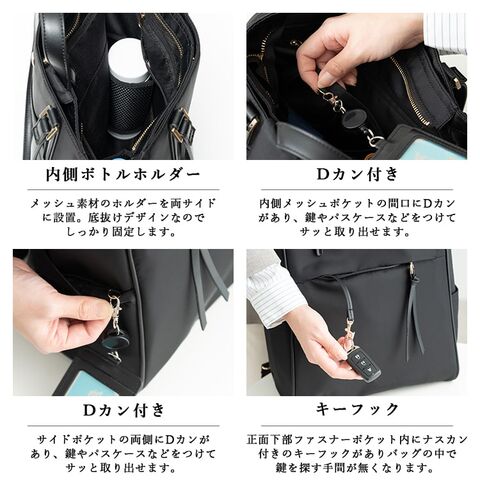 内側ボトルホルダー

メッシュ素材のホルダーを両サイドに設置。底抜けデザインなのでしっかり固定します。

Dカン付き

内側メッシュポケットの間口にDカンがあり、鍵やパスケースなどをつけてサッと取り出せます。

Dカン付き

サイドポケットの両側にDカンがあり、鍵やパスケースなどをつけてサッと取り出せます。

キーフック

正面下部ファスナーポケット内にナスカン付きのキーフックがありバッグの中で鍵を探す手間が無くなります。