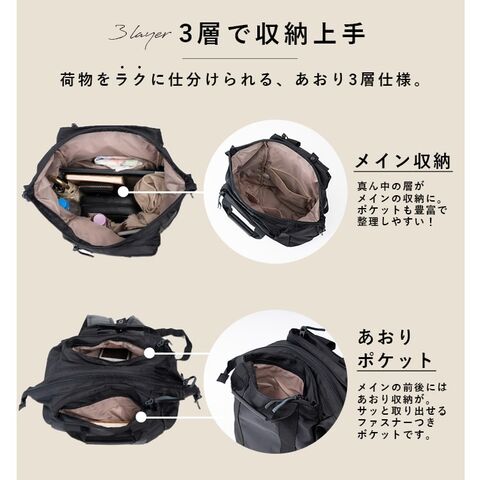 3 layer 3層で収納上手

荷物をラクに仕分けられる、あおり3層仕様。

メイン収納

真ん中の層がメインの収納に。ポケットも豊富で整理しやすい！

あおりポケット

メインの前後にはあおり収納が。サッと取り出せるファスナーつきポケットです。