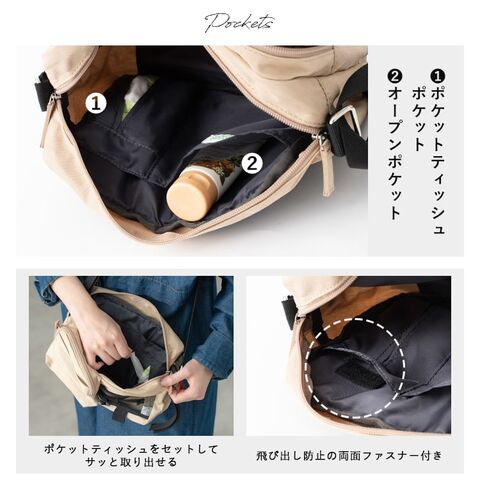 Pockets

1

2

❶ポケットティッシュポケット
❷オープンポケット

ポケットティッシュをセットしてサッと取り出せる

飛び出し防止の両面ファスナー付き