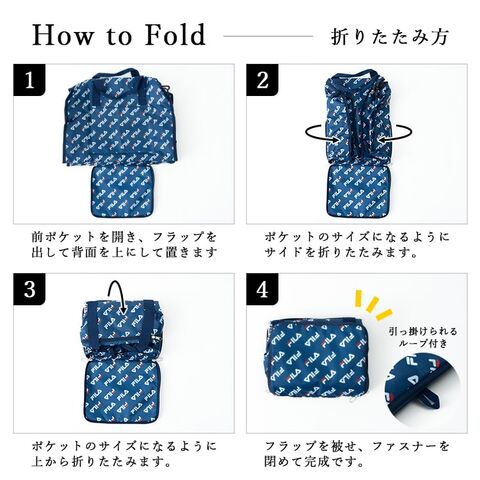 How to Fold 折りたたみ方

1

前ポケットを開き、フラップを出して背面を上にして置きます

2

ポケットのサイズになるようにサイドを折りたたみます。

3

ポケットのサイズになるように上から折りたたみます。

4

引っ掛けられるループ付き

フラップを被せ、ファスナーを閉めて完成です。