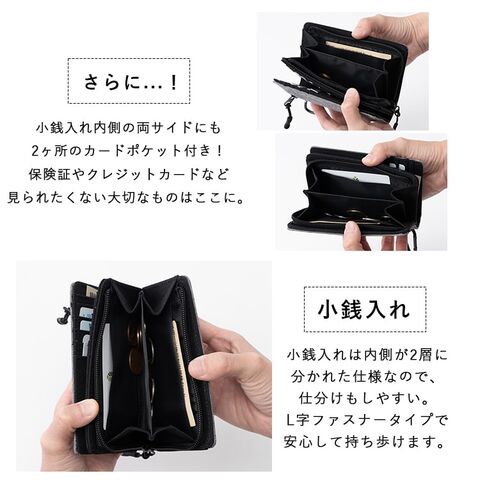 さらに...！

小銭入れ内側の両サイドにも
2ヶ所のカードポケット付き！
保険証やクレジットカードなど
見られたくない大切なものはここに。

小銭入れ

小銭入れは内側が2層に
分かれた仕様なので、
仕分けもしやすい。
L字ファスナータイプで
安心して持ち歩けます。