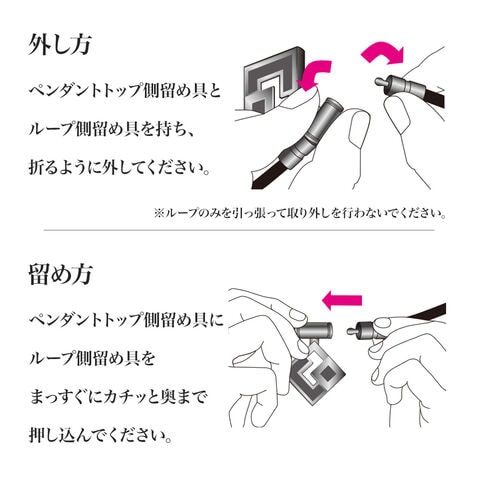 外し方

ペンダントトップ側留め具とループ側留め具を持ち、折るように外してください。

※ループのみを引っ張って取り外しを行わないでください。

留め方

ペンダントトップ側留め具にループ側留め具をまっすぐにカチッと奥まで押し込んでください。