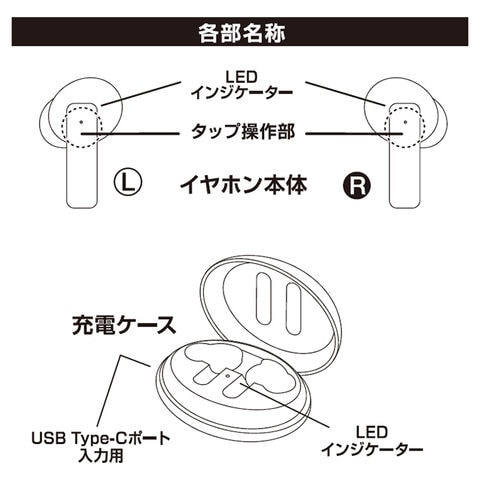 各部名称

LED
インジケーター

タップ操作部

L

イヤホン本体

R

充電ケース

USB Type-Cポート
入力用

LED
インジケーター