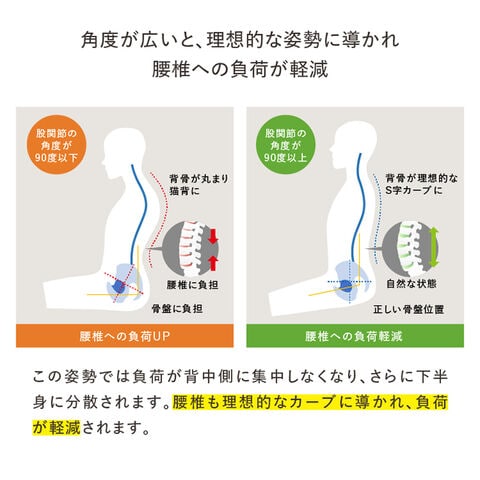 角度が広いと、理想的な姿勢に導かれ
腰椎への負荷が軽減

股関節の角度が90度以下

背骨が丸まり猫背に

腰椎に負担

骨盤に負担

腰椎への負荷UP

股関節の角度が90度以上

背骨が理想的なS字カーブに

自然な状態

正しい骨盤位置

腰椎への負荷軽減

この姿勢では負荷が背中側に集中しなくなり、さらに下半身に分散されます。腰椎も理想的なカーブに導かれ、負荷が軽減されます。