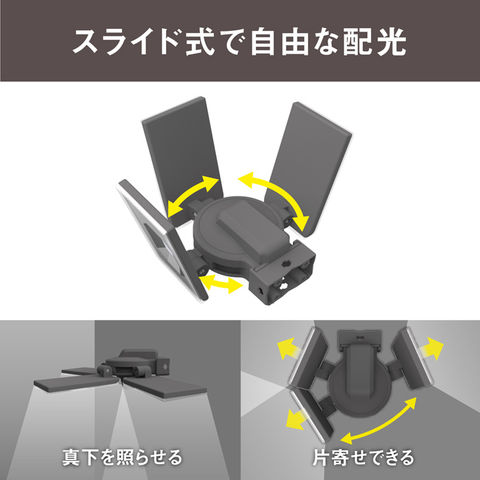 スライド式で自由な配光

真下を照らせる

片寄せできる