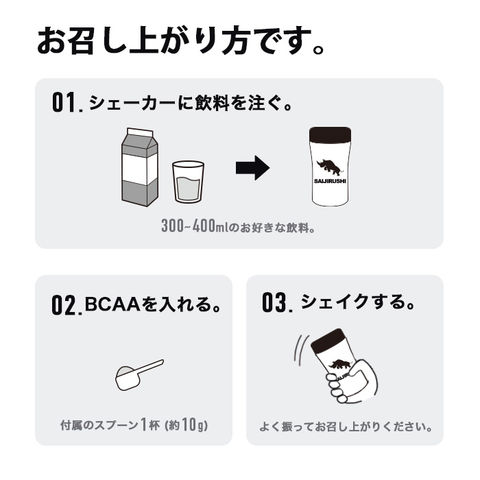 お召し上がり方です。

01. シェーカーに飲料を注ぐ。

SAIJIRUSHI

300~400mlのお好きな飲料。

02. BCAAを入れる。

付属のスプーン1杯 (約10g)

03. シェイクする。

SAIJIRUSHI

よく振ってお召し上がりください。