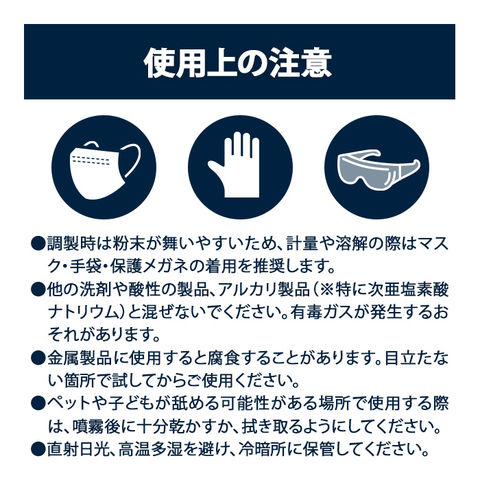 使用上の注意

●調製時は粉末が舞いやすいため、計量や溶解の際はマスク・手袋・保護メガネの着用を推奨します。

●他の洗剤や酸性の製品、アルカリ製品（※特に次亜塩素酸ナトリウム）と混ぜないでください。有毒ガスが発生するおそれがあります。

●金属製品に使用すると腐食することがあります。目立たない箇所で試してからご使用ください。

●ペットや子どもが舐める可能性がある場所で使用する際は、噴霧後に十分乾かすか、拭き取るようにしてください。

●直射日光、高温多湿を避け、冷暗所に保管してください。