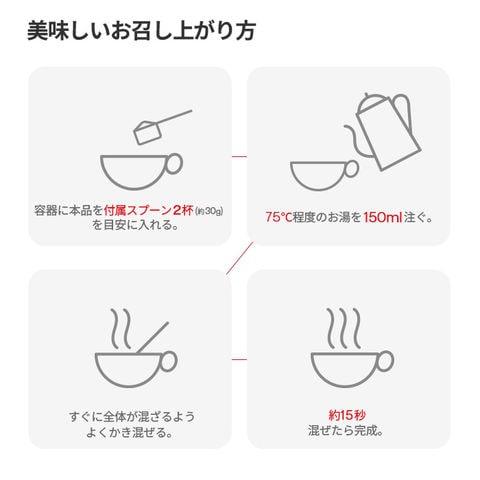 美味しいお召し上がり方

容器に本品を付属スプーン2杯(約30g)を目安に入れる。

75℃程度のお湯を150ml注ぐ。

すぐに全体が混ざるようよくかき混ぜる。

約15秒
混ぜたら完成。