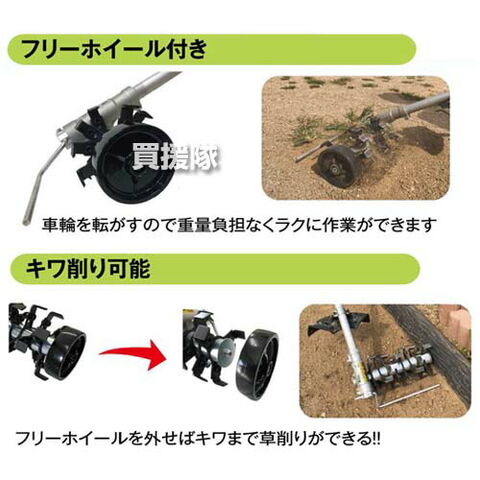 フリーホイール付き

買援隊

車輪を転がすので重量負担なくラクに作業ができます

キワ削り可能

フリーホイールを外せばキワまで草削りができる!!