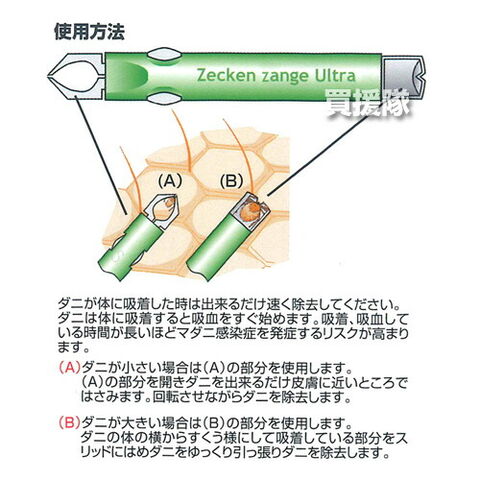 使用方法

Zecken zange Ultra

買援隊

(A)

(B)

ダニが体に吸着した時は出来るだけ速く除去してください。ダニは体に吸着すると吸血をすぐ始めます。吸着、吸血している時間が長いほどマダニ感染症を発症するリスクが高まります。

(A)ダニが小さい場合は(A)の部分を使用します。(A)の部分を開きダニを出来るだけ皮膚に近いところではさみます。回転させながらダニを除去します。

(B)ダニが大きい場合は(B)の部分を使用します。ダニの体の横からすくう様にして吸着している部分をスリッドにはめダニをゆっくり引っ張りダニを除去します。