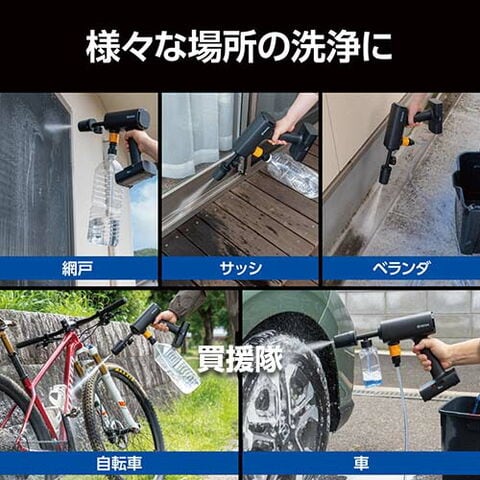 様々な場所の洗浄に

網戸

サッシ

ベランダ

買援隊

自転車

車