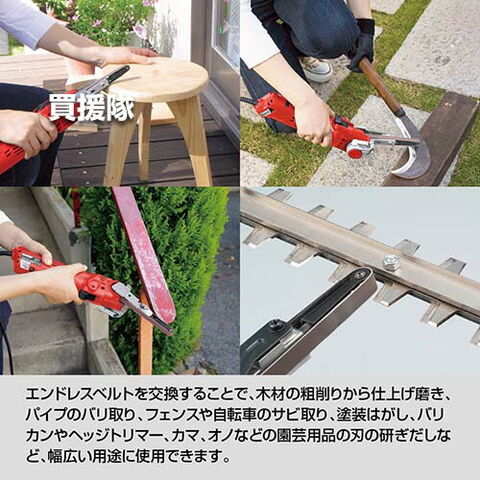 買援隊

エンドレスベルトを交換することで、木材の粗削りから仕上げ磨き、パイプのバリ取り、フェンスや自転車のサビ取り、塗装はがし、バリカンやヘッジトリマー、カマ、オノなどの園芸用品の刃の研ぎだしなど、幅広い用途に使用できます。