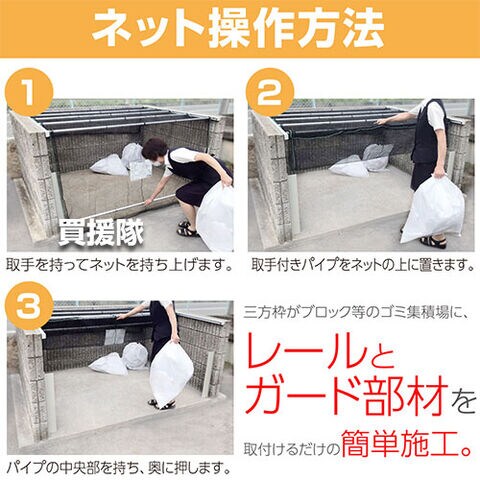 ネット操作方法

1

買援隊

取手を持ってネットを持ち上げます。

2

取手付きパイプをネットの上に置きます。

3

パイプの中央部を持ち、奥に押します。

三方枠がブロック等のゴミ集積場に、

レールとガード部材を

取付けるだけの簡単施工。