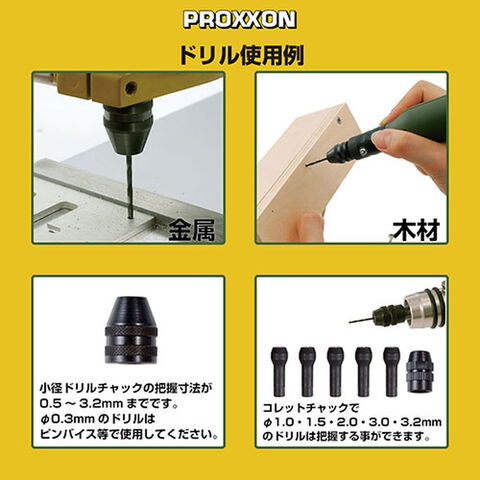 PROXXON

ドリル使用例

金属

木材

小径ドリルチャックの把握寸法が 0.5 ～ 3.2mm までです。 φ0.3mm のドリルは ピンバイス等で使用してください。

コレットチャックで φ1.0・1.5・2.0・3.0・3.2mm のドリルは把握する事ができます。