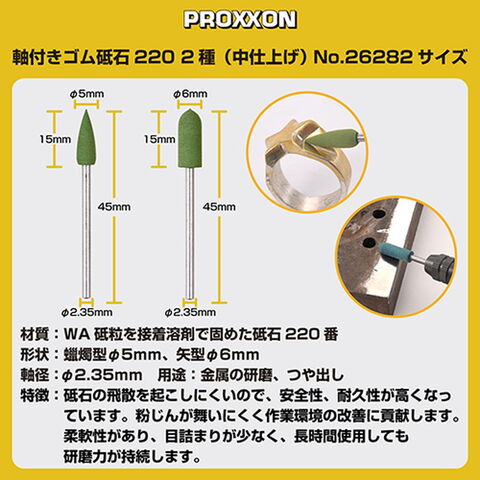 PROXXON

軸付きゴム砥石 220 2 種（中仕上げ）No.26282 サイズ

φ5mm
15mm
45mm
φ2.35mm

φ6mm
15mm
45mm
φ2.35mm

材質：WA 砥粒を接着溶剤で固めた砥石 220 番
形状：蠟燭型φ5mm、矢型φ6mm
軸径：φ2.35mm　用途：金属の研磨、つや出し
特徴：砥石の飛散を起こしにくいので、安全性、耐久性が高くなっています。粉じんが舞いにくく作業環境の改善に貢献します。柔軟性があり、目詰まりが少なく、長時間使用しても研磨力が持続します。