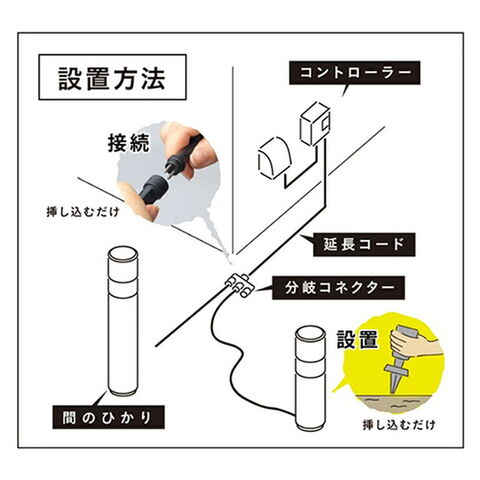 設置方法

コントローラー

接続

挿し込むだけ

延長コード

分岐コネクター

設置

間のひかり

挿し込むだけ