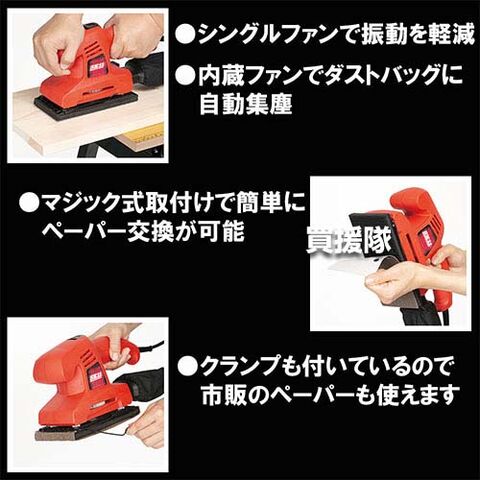 ●シングルファンで振動を軽減

●内蔵ファンでダストバッグに自動集塵

●マジック式取付けで簡単にペーパー交換が可能

買援隊

●クランプも付いているので市販のペーパーも使えます