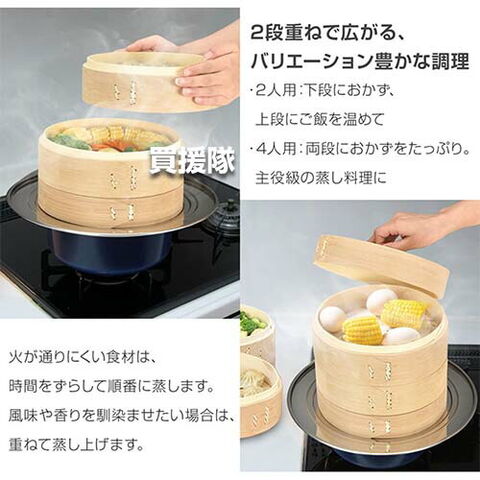 2段重ねで広がる、
バリエーション豊かな調理

・2人用：下段におかず、
上段にご飯を温めて

・4人用：両段におかずをたっぷり。
主役級の蒸し料理に

買援隊

火が通りにくい食材は、
時間をずらして順番に蒸します。
風味や香りを馴染ませたい場合は、
重ねて蒸し上げます。