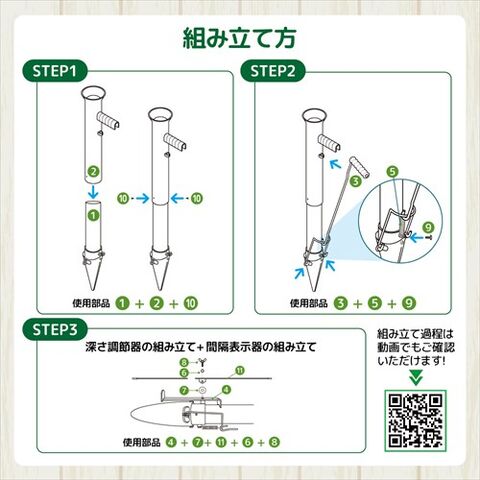 組み立て方

STEP1

2

1

10 10

使用部品 1 + 2 + 10

STEP2

3

5

9

使用部品 3 + 5 + 9

STEP3

深さ調節器の組み立て+間隔表示器の組み立て

8
6
11
7
4

使用部品 4 + 7 + 11 + 6 + 8

組み立て過程は動画でもご確認いただけます!