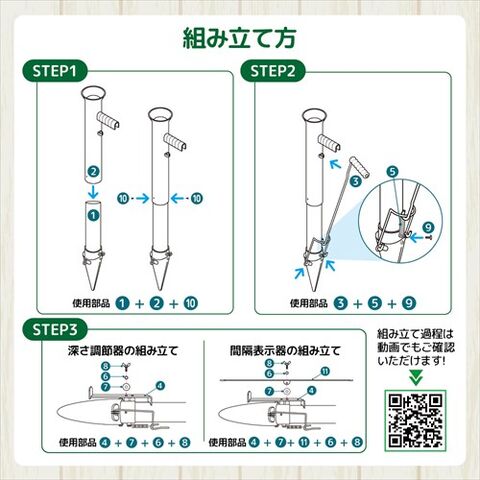 組み立て方

STEP1

2

1

10

10

使用部品 1 + 2 + 10

STEP2

3

5

9

使用部品 3 + 5 + 9

STEP3

深さ調節器の組み立て

8

6

7

4

使用部品 4 + 7 + 6 + 8

間隔表示器の組み立て

8

6

11

7

4

使用部品 4 + 7 + 11 + 6 + 8

組み立て過程は動画でもご確認いただけます!