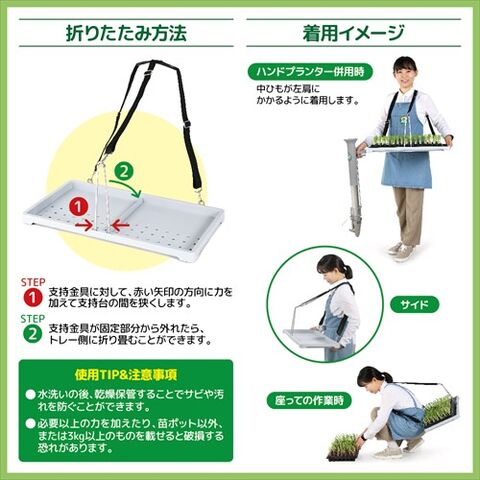 折りたたみ方法

2

1

STEP 1 支持金具に対して、赤い矢印の方向に力を加えて支持台の間を狭くします。

STEP 2 支持金具が固定部分から外れたら、トレー側に折り畳むことができます。

使用TIP&注意事項

● 水洗いの後、乾燥保管することでサビや汚れを防ぐことができます。

● 必要以上の力を加えたり、苗ポット以外、または3kg以上のものを載せると破損する恐れがあります。

着用イメージ

ハンドプランター併用時

中ひもが左肩にかかるように着用します。

サイド

座っての作業時