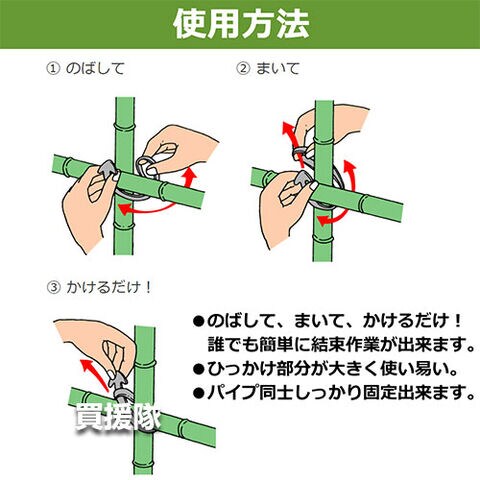 使用方法

① のばして

② まいて

③ かけるだけ！

●のばして、まいて、かけるだけ！
誰でも簡単に結束作業が出来ます。
●ひっかけ部分が大きく使い易い。
●パイプ同士しっかり固定出来ます。

買援隊