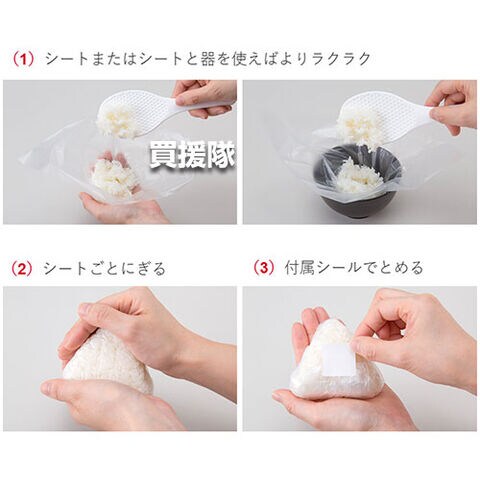 (1) シートまたはシートと器を使えばよりラクラク

買援隊

(2) シートごとにぎる

(3) 付属シールでとめる