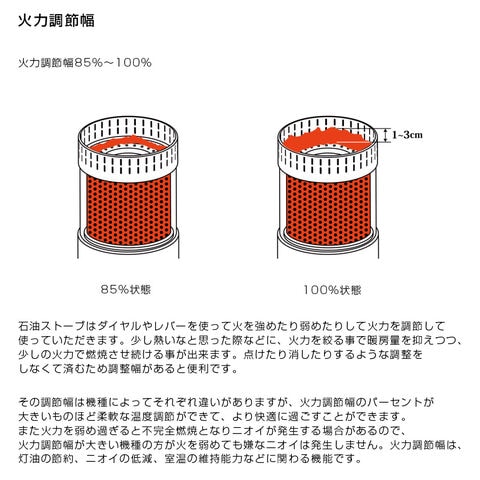 火力調節幅

火力調節幅85%～100%

1~3cm

85%状態

100%状態

石油ストーブはダイヤルやレバーを使って火を強めたり弱めたりして火力を調節して使っていただきます。少し熱いなと思った際などに、火力を絞る事で暖房量を抑えつつ、少しの火力で燃焼させ続ける事が出来ます。点けたり消したりするような調整をしなくて済むため調整幅があると便利です。

その調節幅は機種によってそれぞれ違いがありますが、火力調節幅のパーセントが大きいものほど柔軟な温度調節ができて、より快適に過ごすことができます。また火力を弱め過ぎると不完全燃焼となりニオイが発生する場合があるので、火力調節幅が大きい機種の方が火を弱めても嫌なニオイは発生しません。火力調節幅は、灯油の節約、ニオイの低減、室温の維持能力などに関わる機能です。