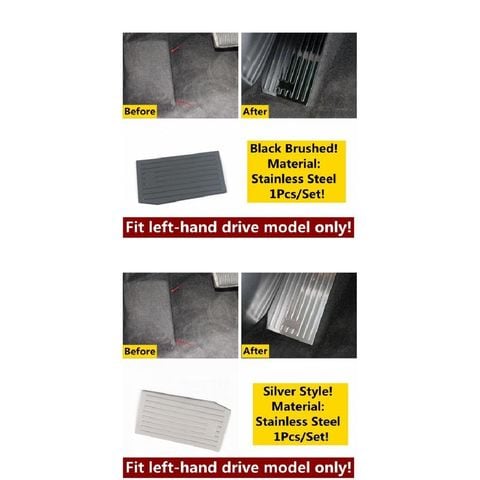 Before

After

Black Brushed!
Material:
Stainless Steel
1Pcs/Set!

Fit left-hand drive model only!

Before

After

Silver Style!
Material:
Stainless Steel
1Pcs/Set!

Fit left-hand drive model only!