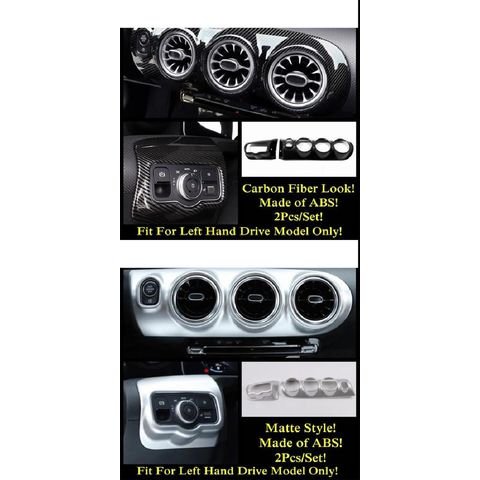 Carbon Fiber Look!
Made of ABS!
2Pcs/Set!
Fit For Left Hand Drive Model Only!

Matte Style!
Made of ABS!
2Pcs/Set!
Fit For Left Hand Drive Model Only!