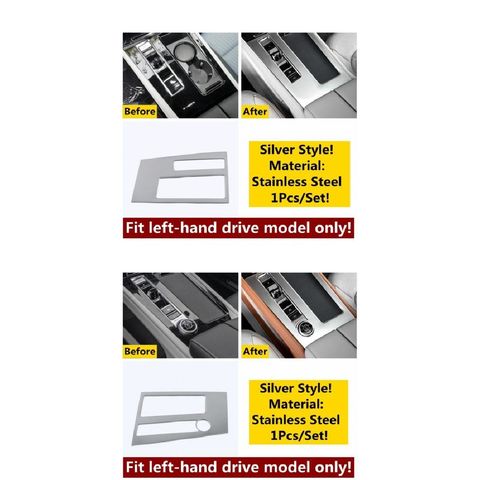 Before

After

Silver Style!
Material:
Stainless Steel
1Pcs/Set!

Fit left-hand drive model only!

Before

After

Silver Style!
Material:
Stainless Steel
1Pcs/Set!

Fit left-hand drive model only!