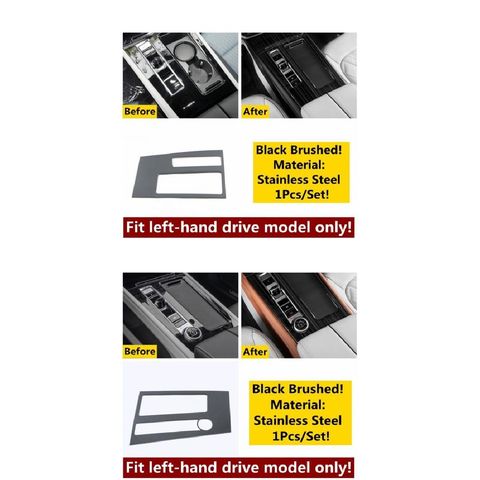 Before

After

Black Brushed!
Material:
Stainless Steel
1Pcs/Set!

Fit left-hand drive model only!

Before

After

Black Brushed!
Material:
Stainless Steel
1Pcs/Set!

Fit left-hand drive model only!