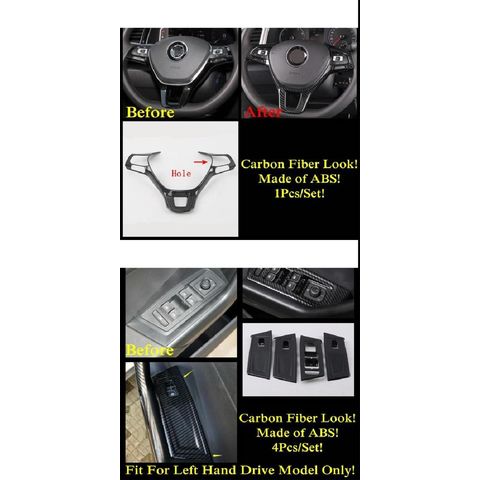 Before
After
Hole
Carbon Fiber Look!
Made of ABS!
1Pcs/Set!

Before
Carbon Fiber Look!
Made of ABS!
4Pcs/Set!
Fit For Left Hand Drive Model Only!