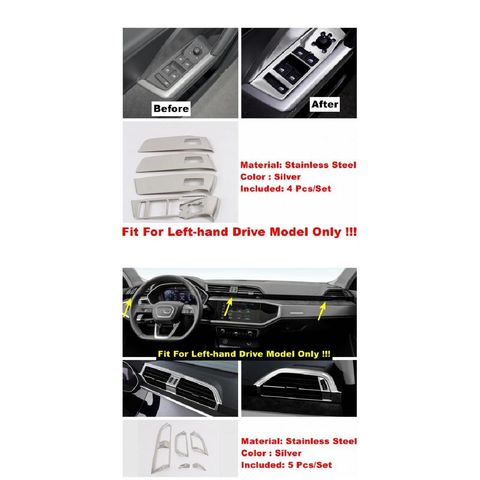 Before

After

Material: Stainless Steel
Color : Silver
Included: 4 Pcs/Set

Fit For Left-hand Drive Model Only !!!

Fit For Left-hand Drive Model Only !!!

Material: Stainless Steel
Color : Silver
Included: 5 Pcs/Set