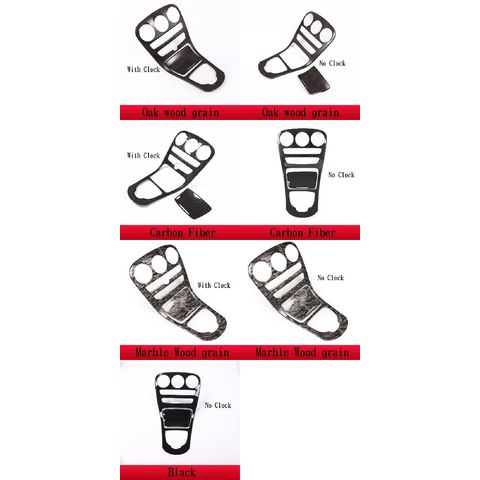 With Clock

No Clock

Oak wood grain

Oak wood grain

With Clock

No Clock

Carbon Fiber

Carbon Fiber

With Clock

No Clock

Marble Wood grain

Marble Wood grain

No Clock

Black