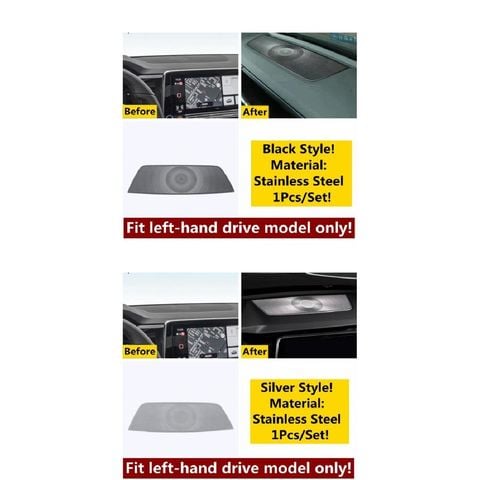 Before

After

Black Style!
Material:
Stainless Steel
1Pcs/Set!

Fit left-hand drive model only!

Before

After

Silver Style!
Material:
Stainless Steel
1Pcs/Set!

Fit left-hand drive model only!