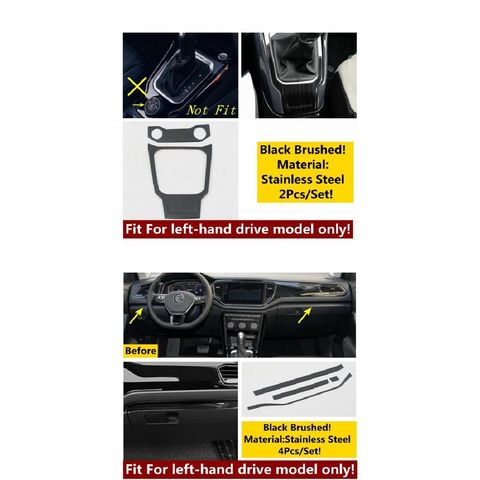 Not Fit

Black Brushed!
Material:
Stainless Steel
2Pcs/Set!

Fit For left-hand drive model only!

Before

Black Brushed!
Material:Stainless Steel
4Pcs/Set!

Fit For left-hand drive model only!