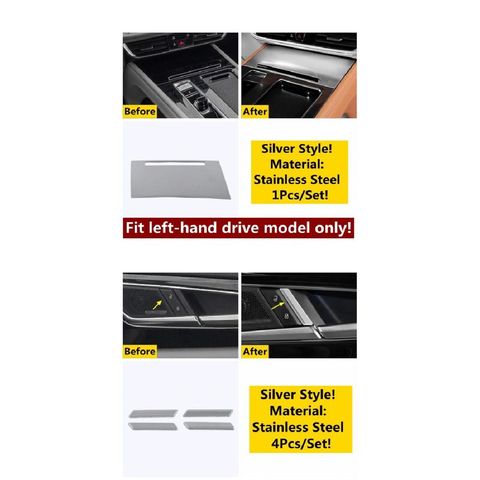 Before

After

Silver Style!
Material:
Stainless Steel
1Pcs/Set!

Fit left-hand drive model only!

Before

After

Silver Style!
Material:
Stainless Steel
4Pcs/Set!